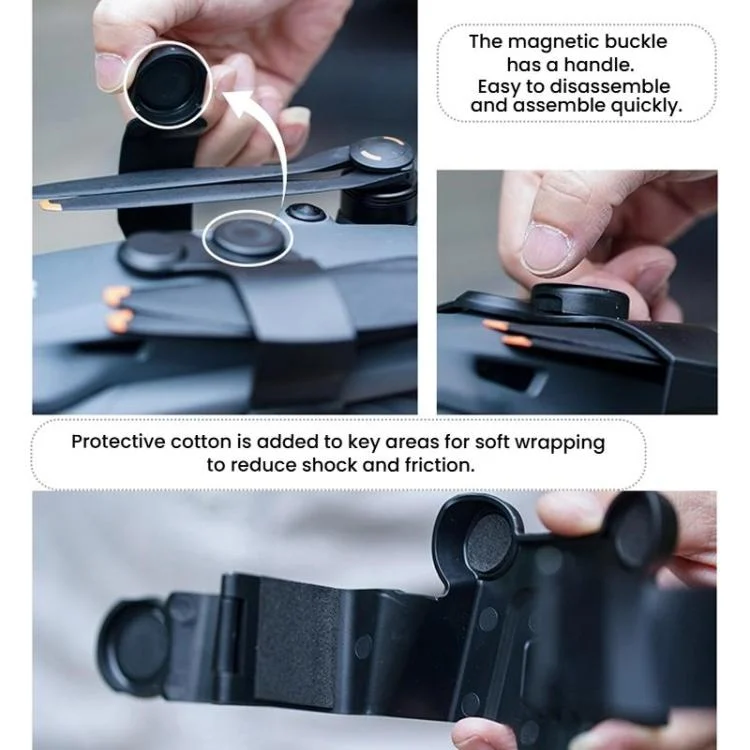 The magnetic buckle has a handle. Easy to disassemble and assemble quickly.

Protective cotton is added to key areas for soft wrapping to reduce shock and friction.