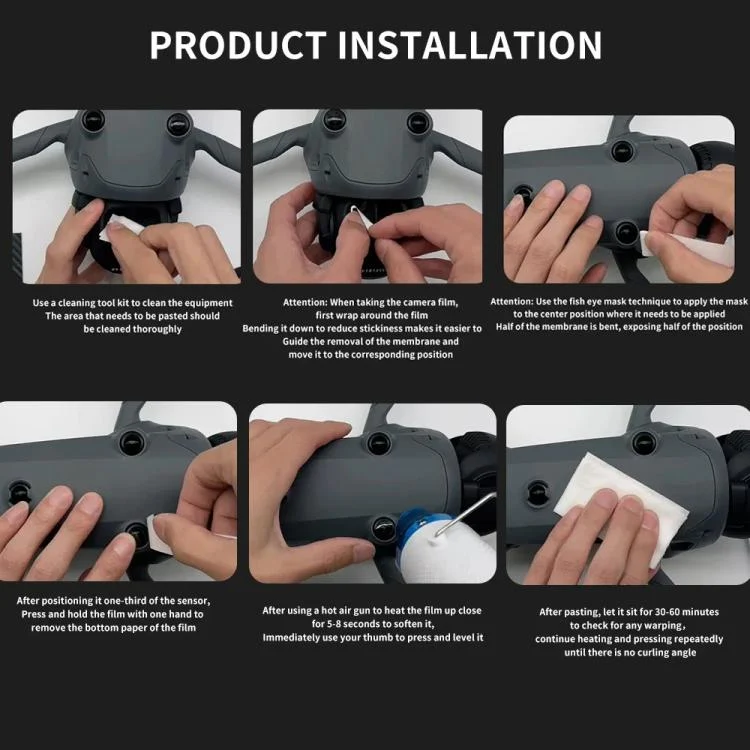 PRODUCT INSTALLATION

Use a cleaning tool kit to clean the equipment
The area that needs to be pasted should be cleaned thoroughly

Attention: When taking the camera film, first wrap around the film
Bending it down to reduce stickiness makes it easier to Guide the removal of the membrane and move it to the corresponding position

Attention: Use the fish eye mask technique to apply the mask to the center position where it needs to be applied
Half of the membrane is bent, exposing half of the position

After positioning it one-third of the sensor,
Press and hold the film with one hand to remove the bottom paper of the film

After using a hot air gun to heat the film up close for 5-8 seconds to soften it,
Immediately use your thumb to press and level it

After pasting, let it sit for 30-60 minutes to check for any warping,
continue heating and pressing repeatedly until there is no curling angle