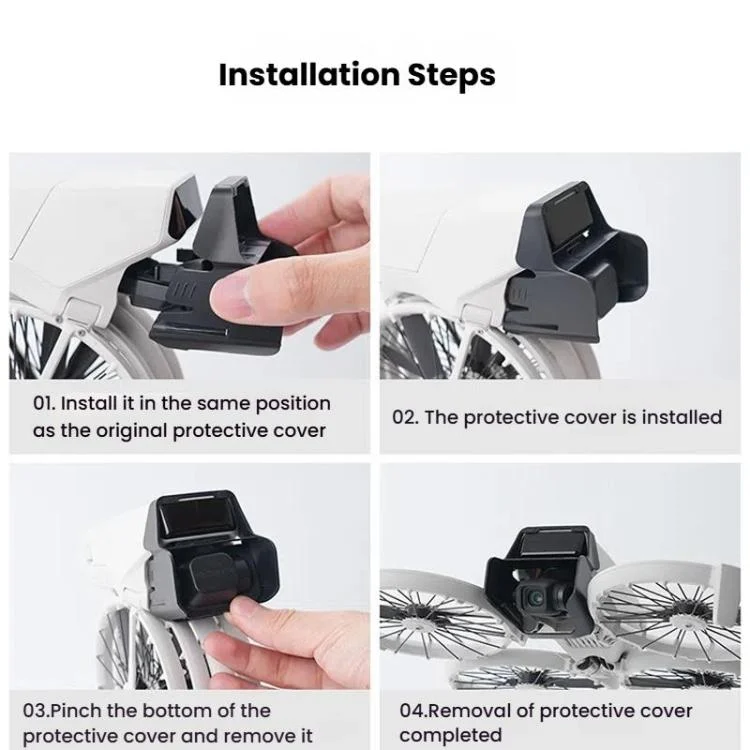 Installation Steps

01. Install it in the same position as the original protective cover

02. The protective cover is installed

03.Pinch the bottom of the protective cover and remove it

04.Removal of protective cover completed