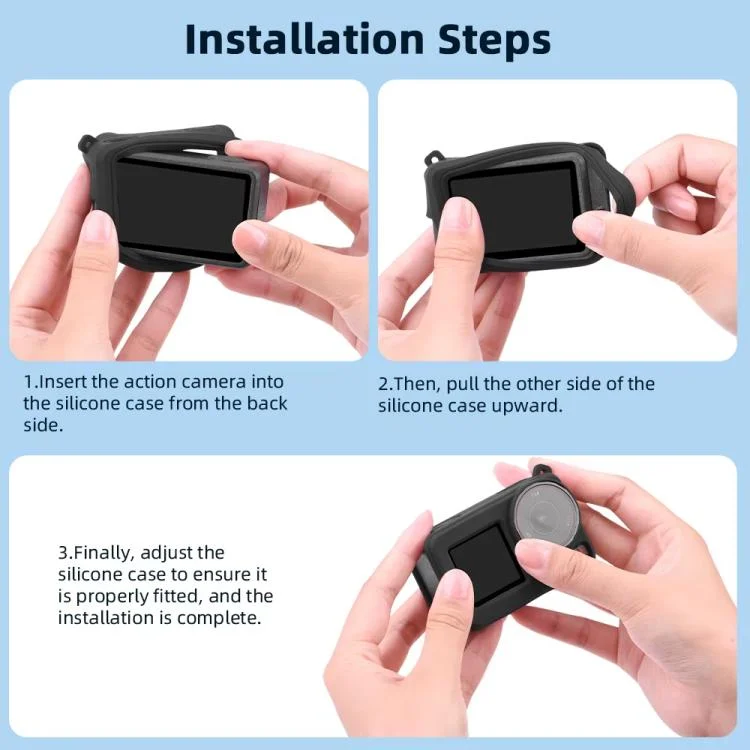 Installation Steps

1.Insert the action camera into the silicone case from the back side.

2.Then, pull the other side of the silicone case upward.

3.Finally, adjust the silicone case to ensure it is properly fitted, and the installation is complete.