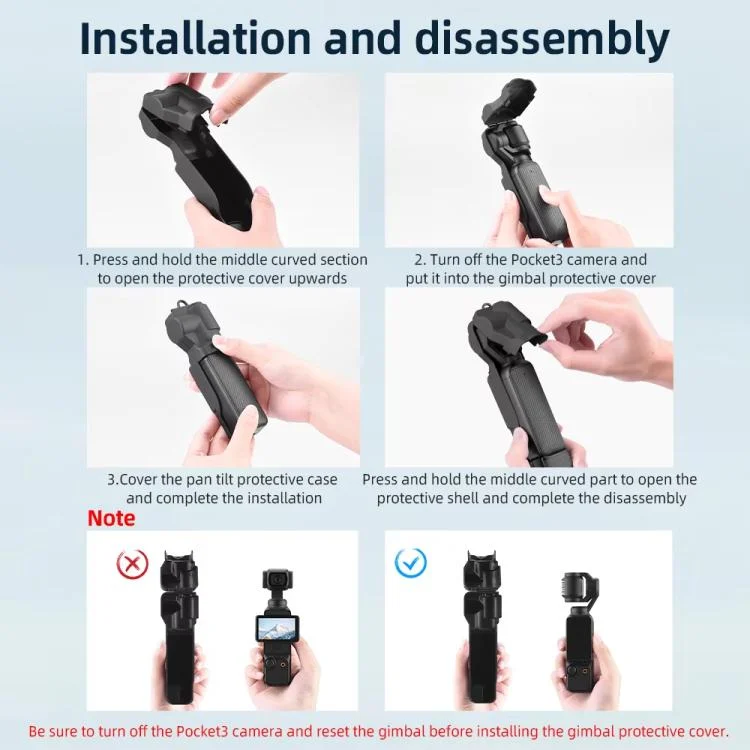 Installation and disassembly

1. Press and hold the middle curved section to open the protective cover upwards

2. Turn off the Pocket3 camera and put it into the gimbal protective cover

3.Cover the pan tilt protective case and complete the installation

Press and hold the middle curved part to open the protective shell and complete the disassembly

Note

Be sure to turn off the Pocket3 camera and reset the gimbal before installing the gimbal protective cover.