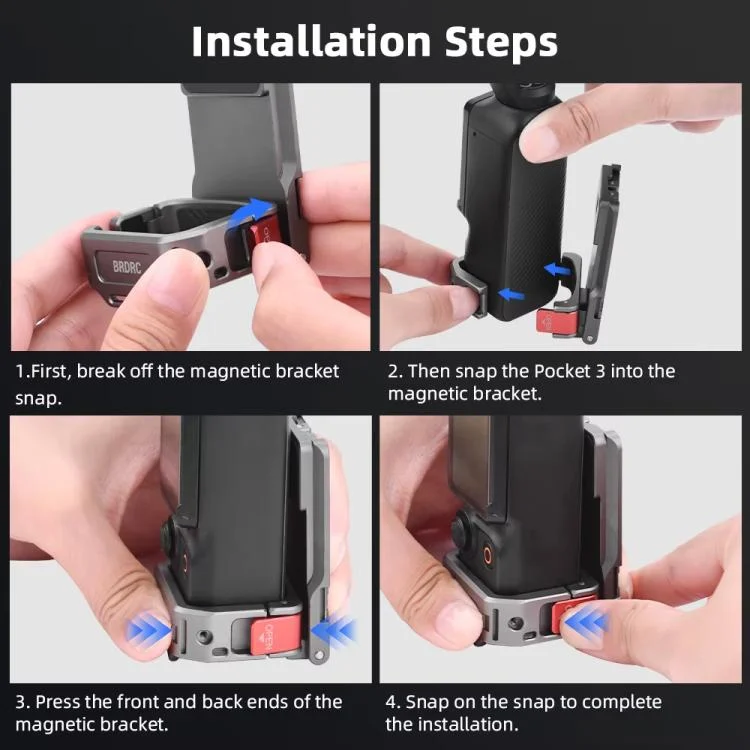 Installation Steps

BRDRC

OPEN

1.First, break off the magnetic bracket snap.

2. Then snap the Pocket 3 into the magnetic bracket.

OPEN

3. Press the front and back ends of the magnetic bracket.

4. Snap on the snap to complete the installation.