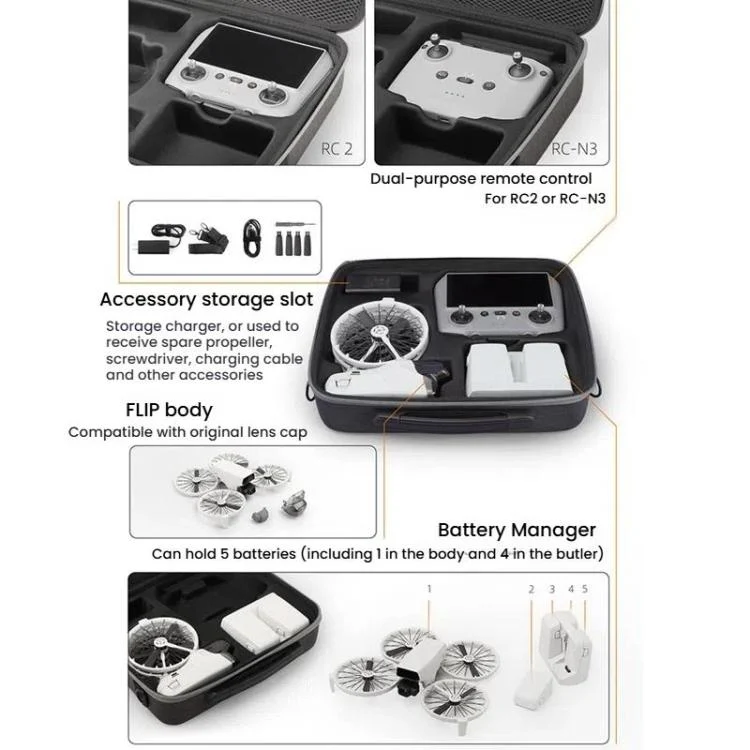 RC 2

RC-N3

Dual-purpose remote control
For RC2 or RC-N3

Accessory storage slot
Storage charger, or used to receive spare propeller, screwdriver, charging cable and other accessories

FLIP body
Compatible with original lens cap

Battery Manager
Can hold 5 batteries (including 1 in the body and 4 in the butler)

1

2 3 4 5