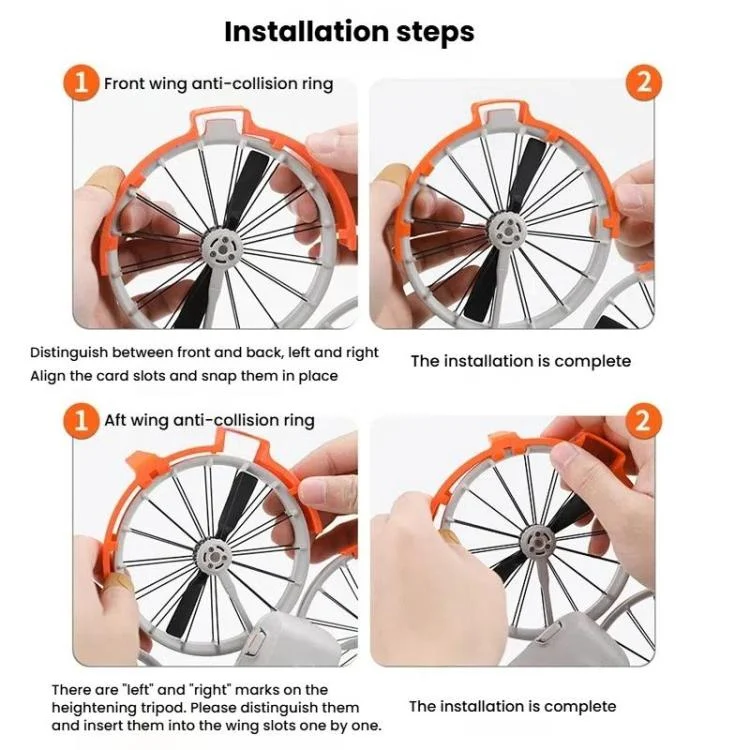 Installation steps

1 Front wing anti-collision ring

2

Distinguish between front and back, left and right
Align the card slots and snap them in place

The installation is complete

1 Aft wing anti-collision ring

2

There are "left" and "right" marks on the heightening tripod. Please distinguish them and insert them into the wing slots one by one.

The installation is complete