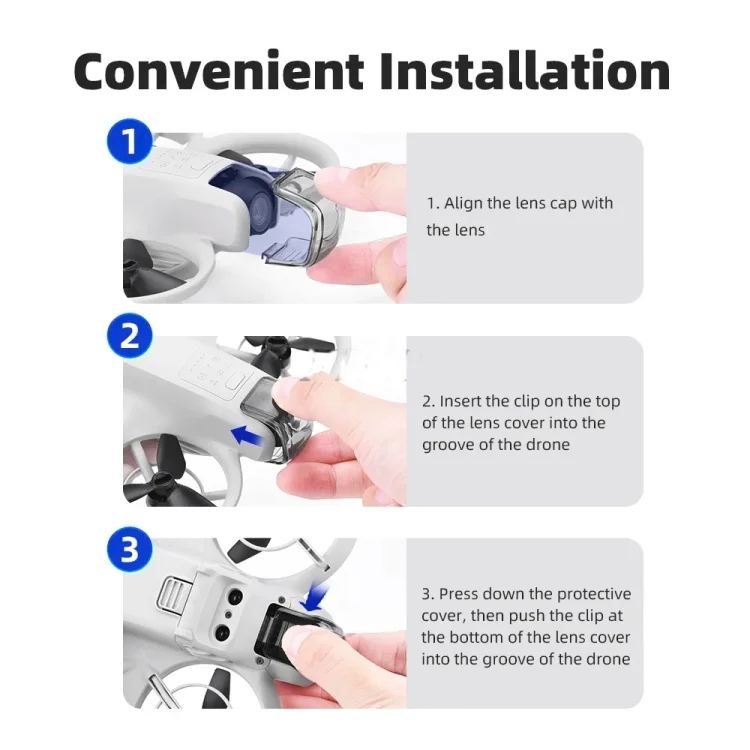 Convenient Installation

1

1. Align the lens cap with the lens

2

2. Insert the clip on the top of the lens cover into the groove of the drone

3

3. Press down the protective cover, then push the clip at the bottom of the lens cover into the groove of the drone