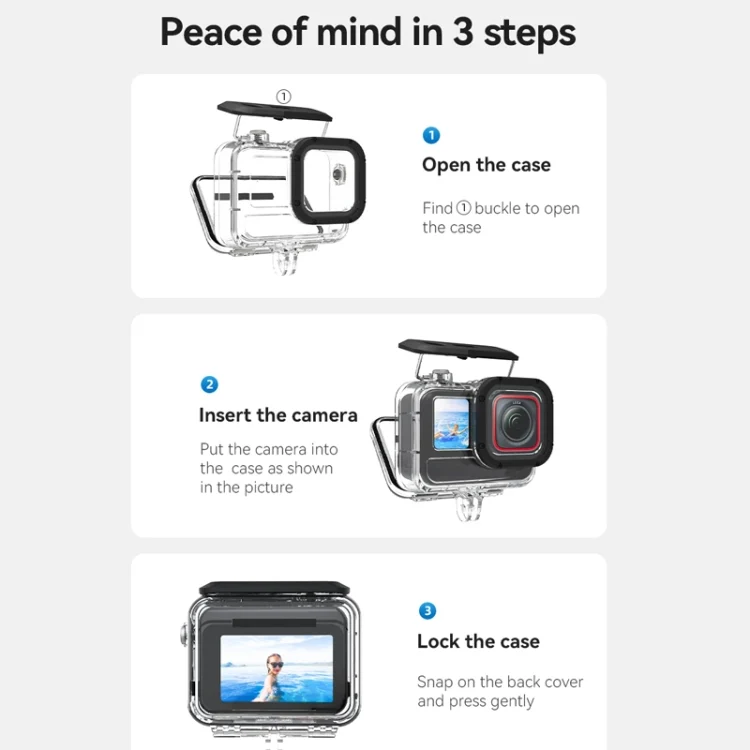 Peace of mind in 3 steps

①

1

Open the case

Find ① buckle to open the case

2

Insert the camera

Put the camera into the case as shown in the picture

3

Lock the case

Snap on the back cover and press gently