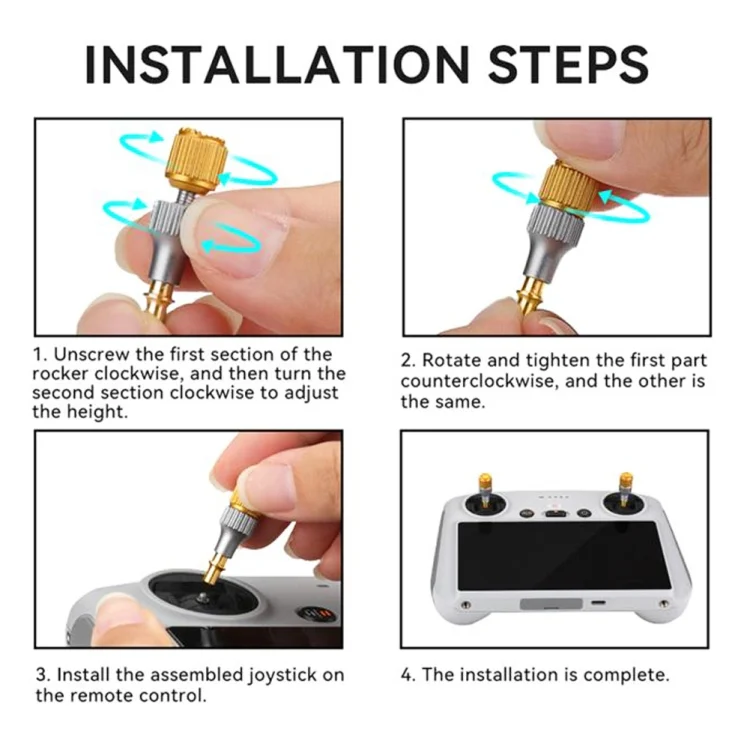 INSTALLATION STEPS

1. Unscrew the first section of the rocker clockwise, and then turn the second section clockwise to adjust the height.

2. Rotate and tighten the first part counterclockwise, and the other is the same.

3. Install the assembled joystick on the remote control.

4. The installation is complete.