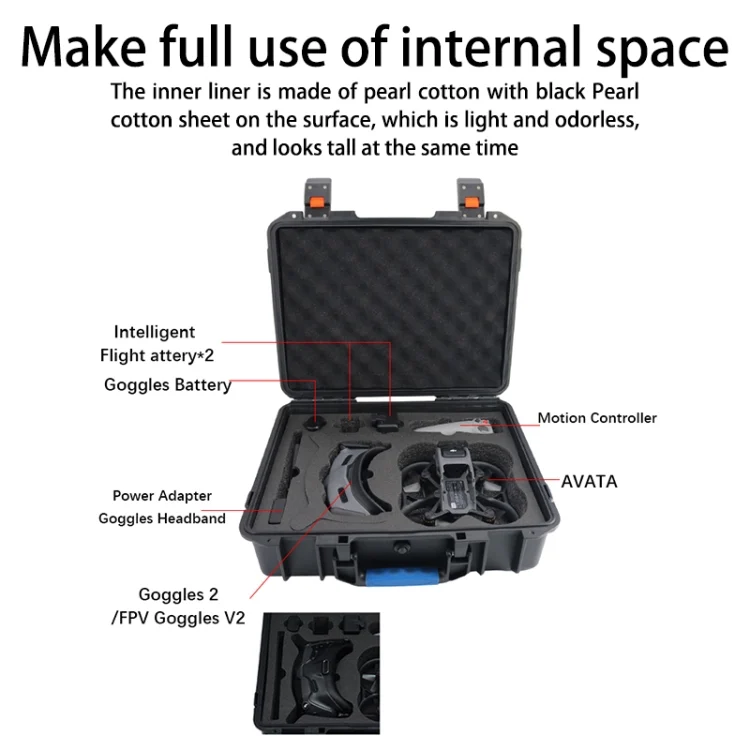 Make full use of internal space

The inner liner is made of pearl cotton with black Pearl cotton sheet on the surface, which is light and odorless, and looks tall at the same time

Intelligent
Flight attery*2

Goggles Battery

Motion Controller

AVATA

Power Adapter
Goggles Headband

Goggles 2
/FPV Goggles V2