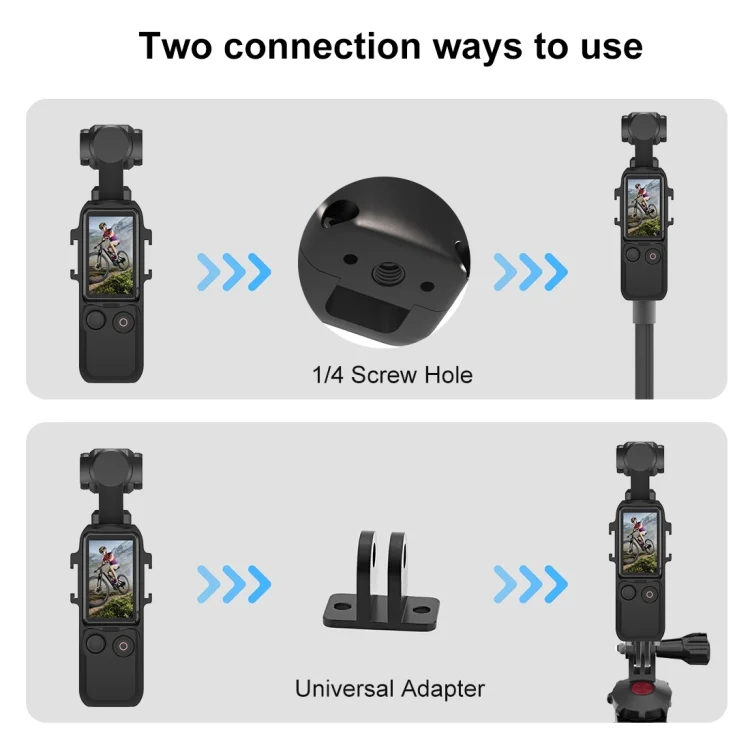 Two connection ways to use

1/4 Screw Hole

Universal Adapter