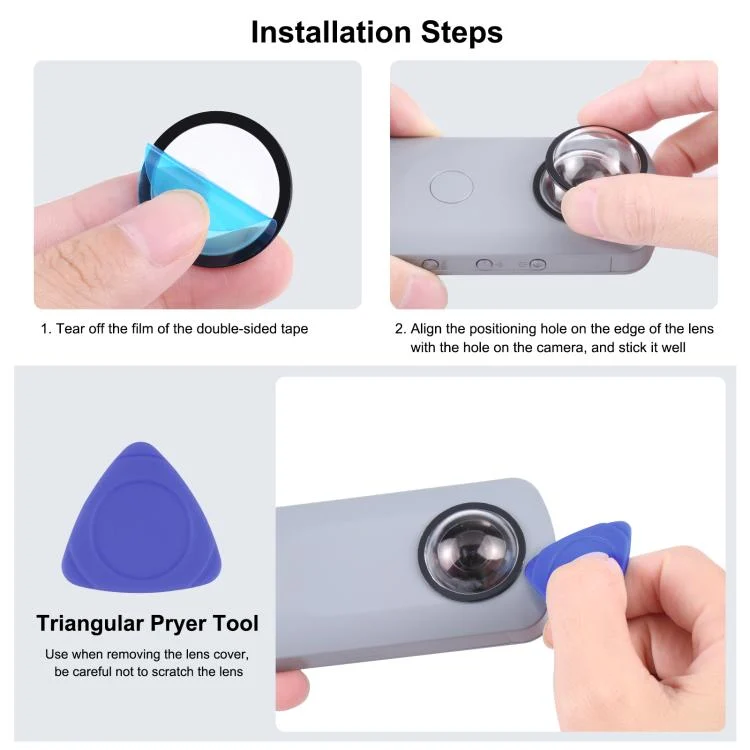 Installation Steps

1. Tear off the film of the double-sided tape

2. Align the positioning hole on the edge of the lens with the hole on the camera, and stick it well

Triangular Pryer Tool

Use when removing the lens cover, be careful not to scratch the lens