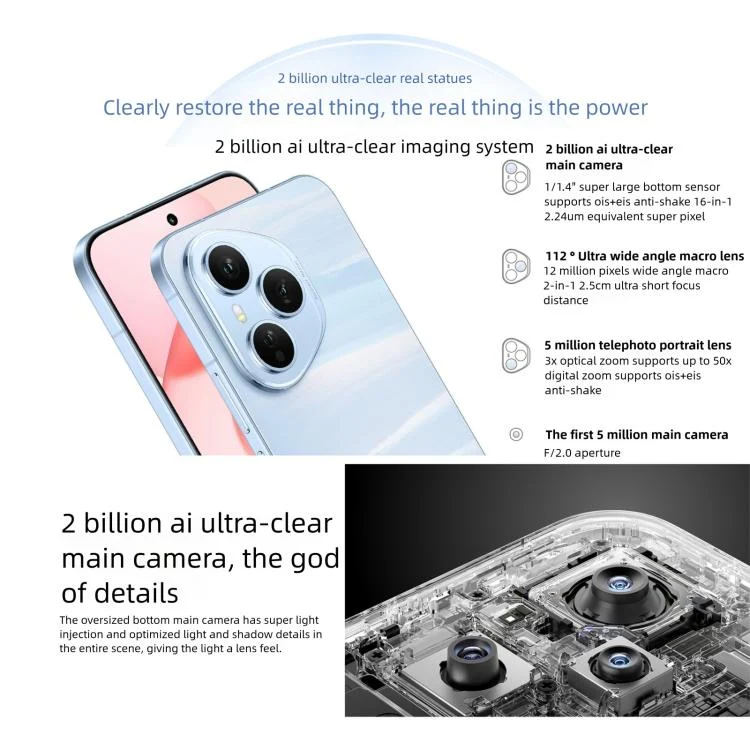 2 billion ultra-clear real statues

Clearly restore the real thing, the real thing is the power

2 billion ai ultra-clear imaging system

2 billion ai ultra-clear main camera
1/1.4" super large bottom sensor supports ois+eis anti-shake 16-in-1 2.24um equivalent super pixel

112 ° Ultra wide angle macro lens
12 million pixels wide angle macro 2-in-1 2.5cm ultra short focus distance

5 million telephoto portrait lens
3x optical zoom supports up to 50x digital zoom supports ois+eis anti-shake

The first 5 million main camera
F/2.0 aperture

2 billion ai ultra-clear main camera, the god of details

The oversized bottom main camera has super light injection and optimized light and shadow details in the entire scene, giving the light a lens feel.