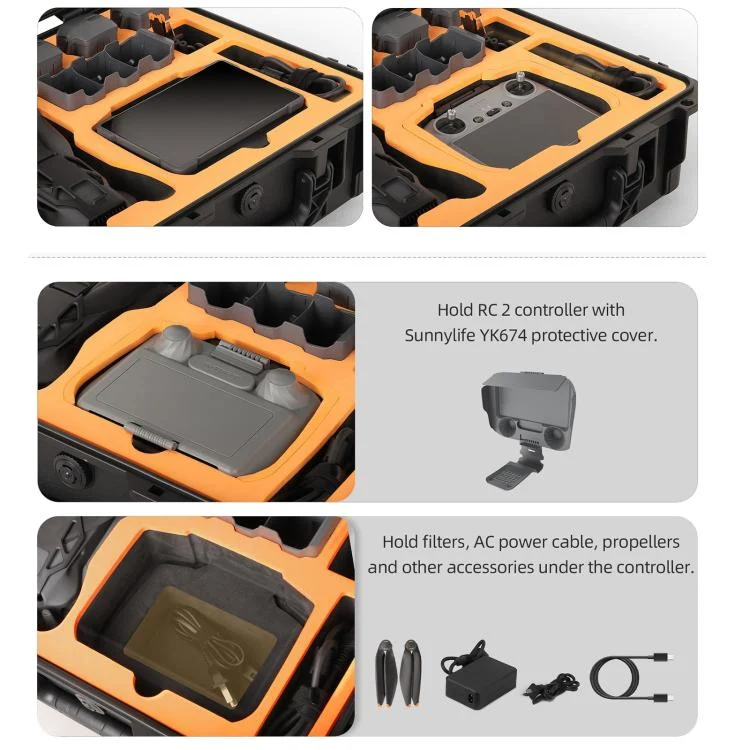 Hold RC 2 controller with Sunnylife YK674 protective cover.

Hold filters, AC power cable, propellers and other accessories under the controller.