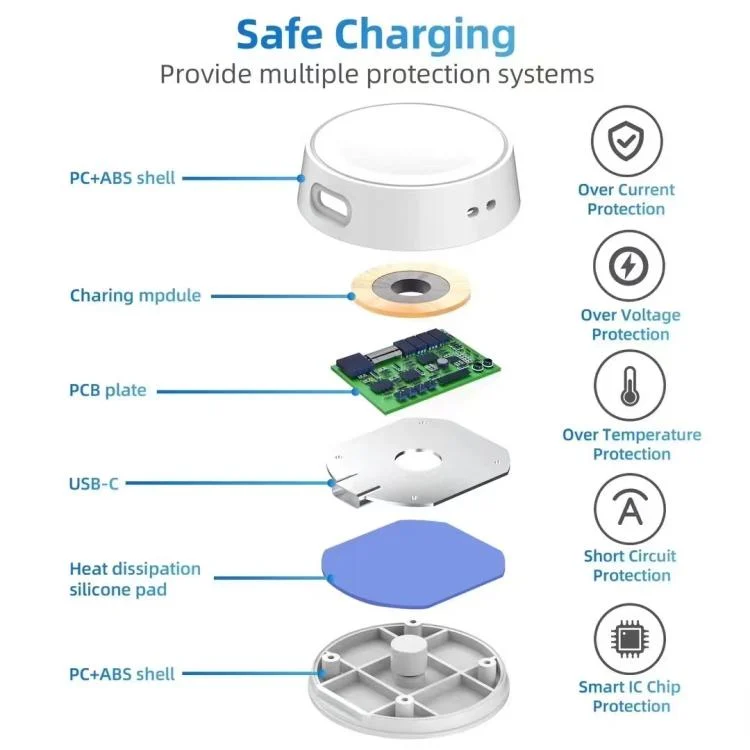 Safe Charging
Provide multiple protection systems

PC+ABS shell

Charing mpdule

PCB plate

USB-C

Heat dissipation silicone pad

PC+ABS shell

Over Current Protection

Over Voltage Protection

Over Temperature Protection

Short Circuit Protection

Smart IC Chip Protection