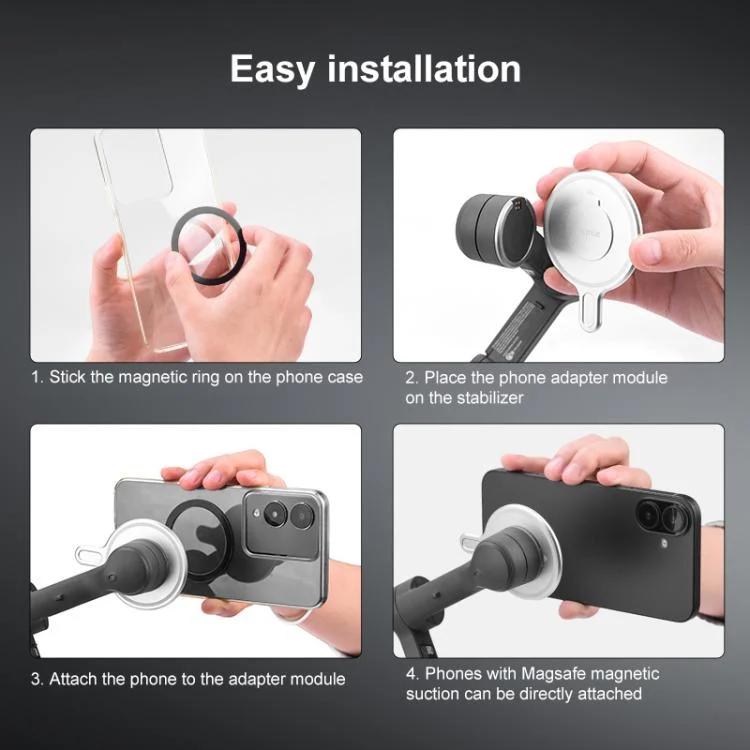 Easy installation

1. Stick the magnetic ring on the phone case

2. Place the phone adapter module on the stabilizer

3. Attach the phone to the adapter module

4. Phones with Magsafe magnetic suction can be directly attached