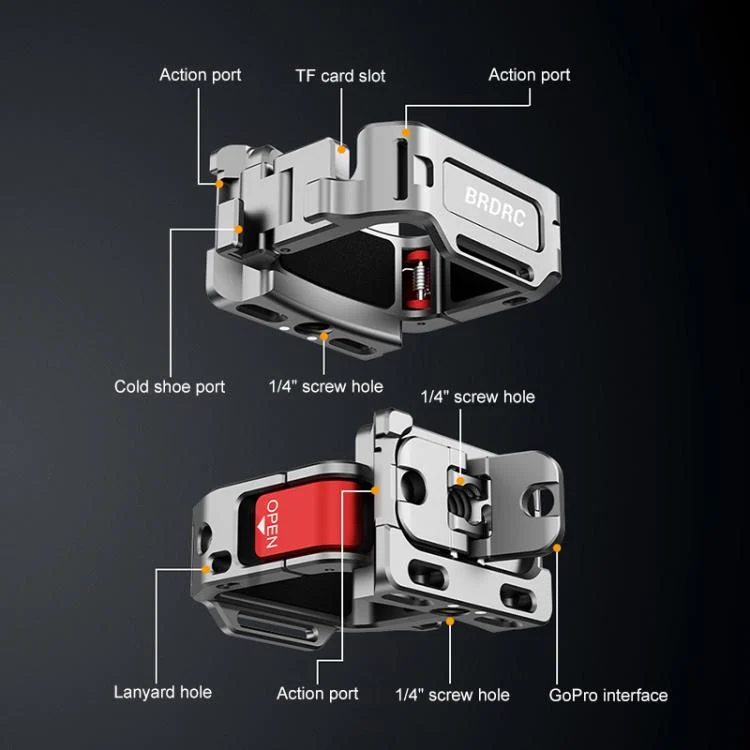 Action port
TF card slot
Action port
BRDRC
Cold shoe port
1/4" screw hole
1/4" screw hole
OPEN
Lanyard hole
Action port
1/4" screw hole
GoPro interface