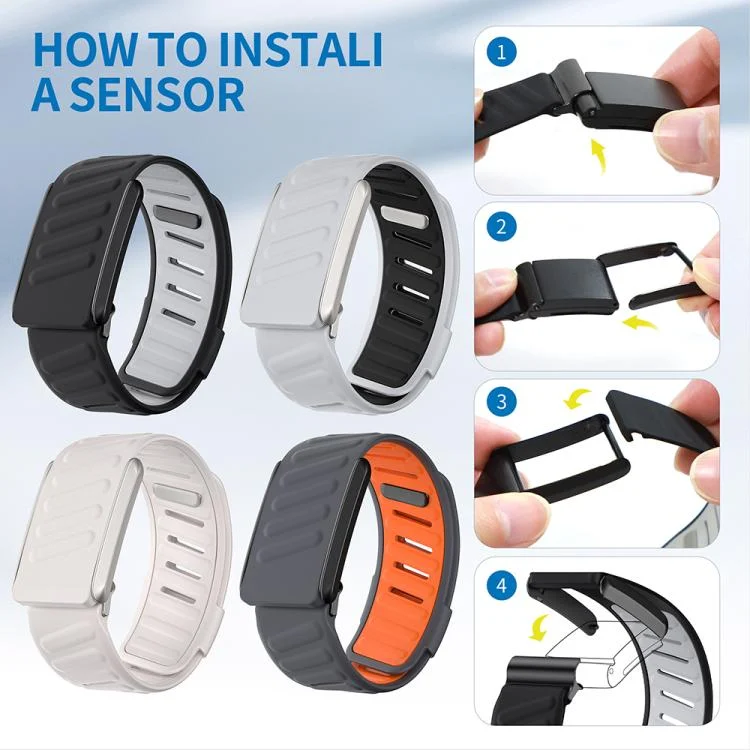 HOW TO INSTALI A SENSOR

1

2

3

4