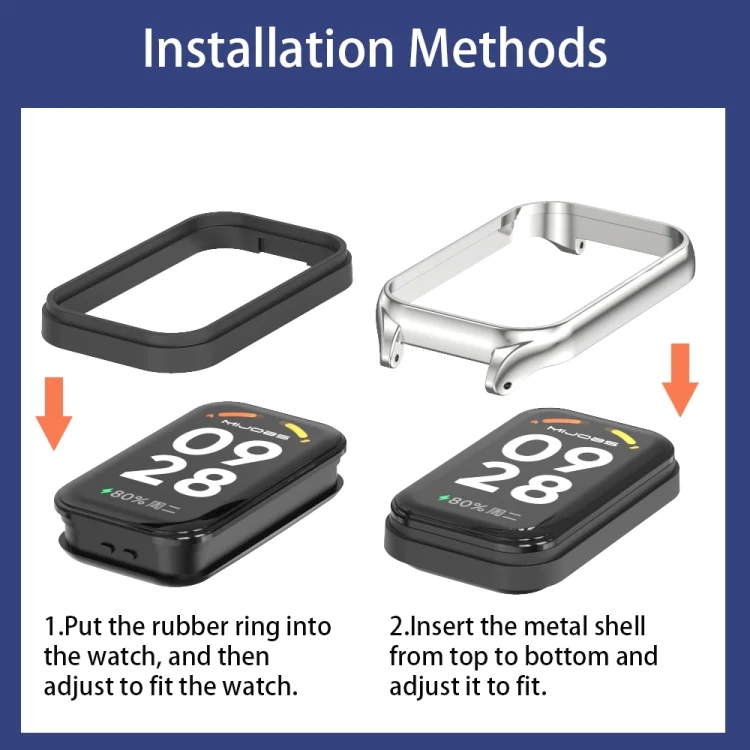 Installation Methods

MIJOBS
09
28
80% 周二

MIJOBS
09
28
80% 周二

1.Put the rubber ring into the watch, and then adjust to fit the watch.

2.Insert the metal shell from top to bottom and adjust it to fit.