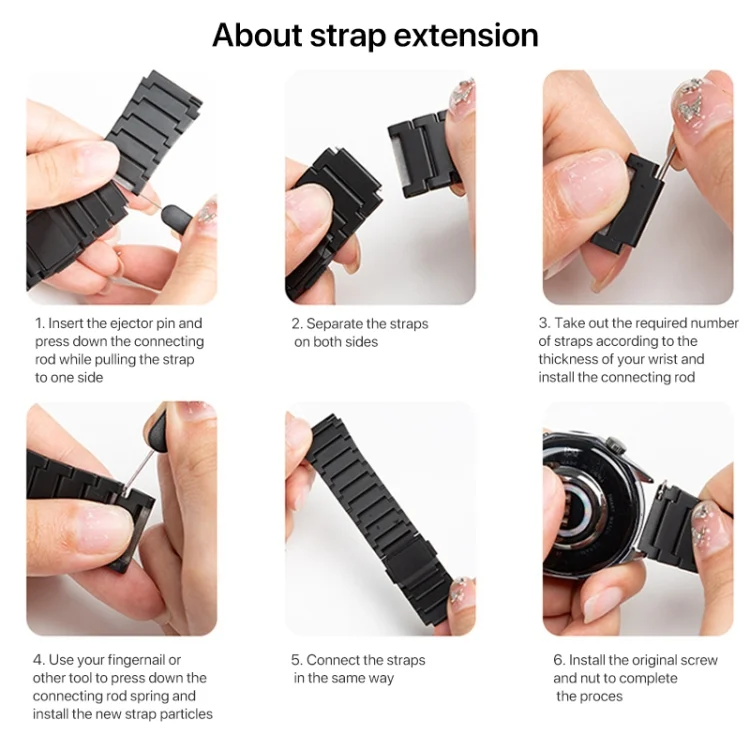 About strap extension

1. Insert the ejector pin and press down the connecting rod while pulling the strap to one side

2. Separate the straps on both sides

3. Take out the required number of straps according to the thickness of your wrist and install the connecting rod

4. Use your fingernail or other tool to press down the connecting rod spring and install the new strap particles

5. Connect the straps in the same way

6. Install the original screw and nut to complete the proces