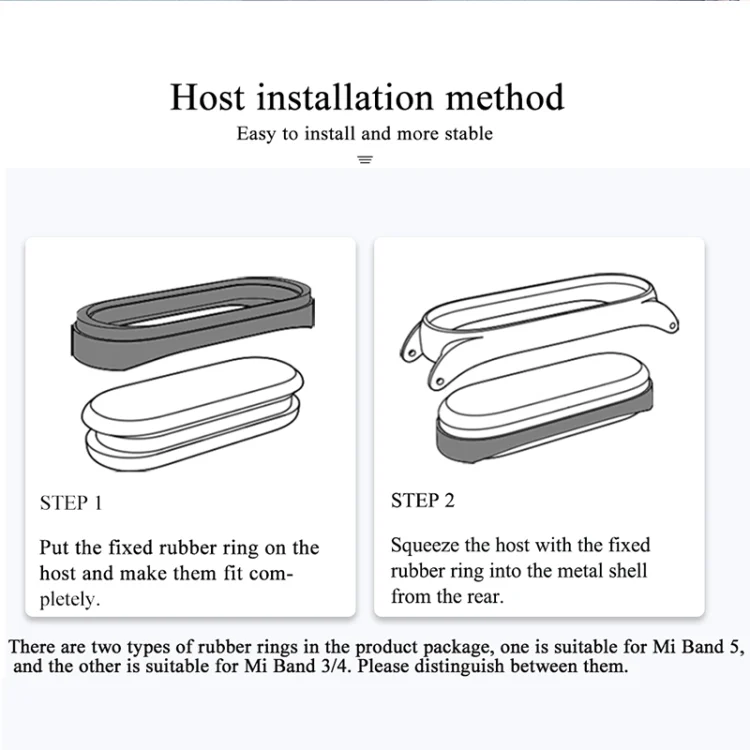 Host installation method

Easy to install and more stable

STEP 1

Put the fixed rubber ring on the host and make them fit completely.

STEP 2

Squeeze the host with the fixed rubber ring into the metal shell from the rear.

There are two types of rubber rings in the product package, one is suitable for Mi Band 5, and the other is suitable for Mi Band 3/4. Please distinguish between them.