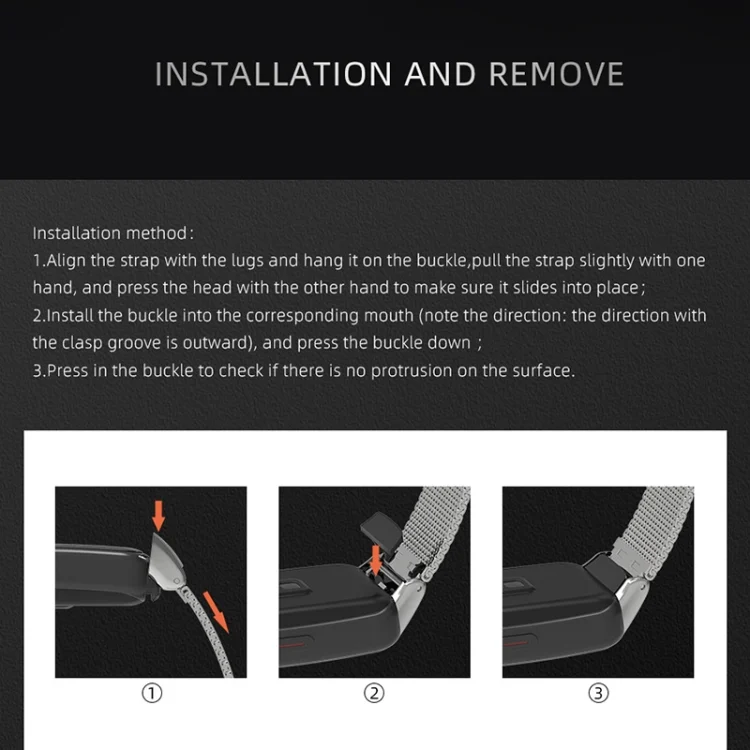 INSTALLATION AND REMOVE

Installation method:
1.Align the strap with the lugs and hang it on the buckle,pull the strap slightly with one hand, and press the head with the other hand to make sure it slides into place;
2.Install the buckle into the corresponding mouth (note the direction: the direction with the clasp groove is outward), and press the buckle down ;
3.Press in the buckle to check if there is no protrusion on the surface.

①

②

③