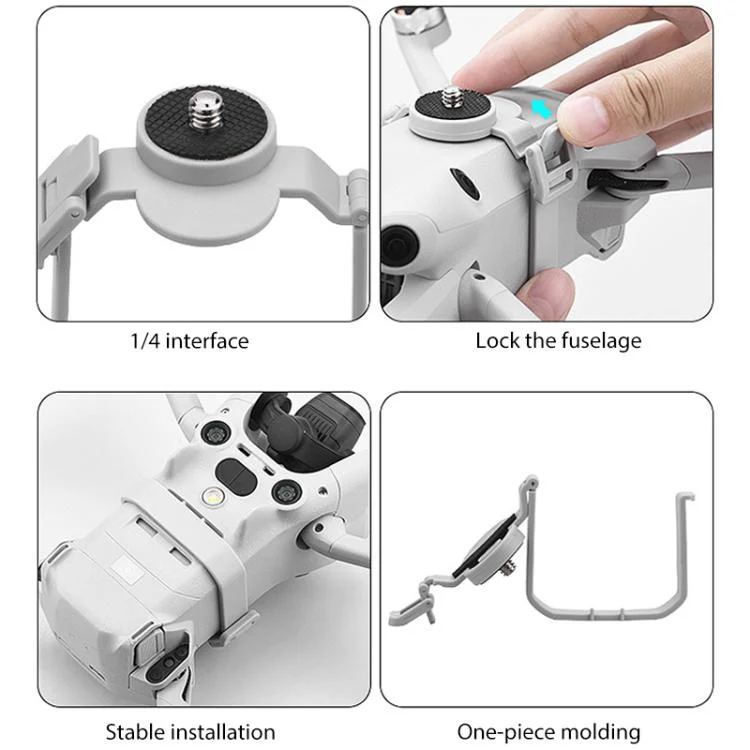 1/4 interface

Lock the fuselage

Stable installation

One-piece molding