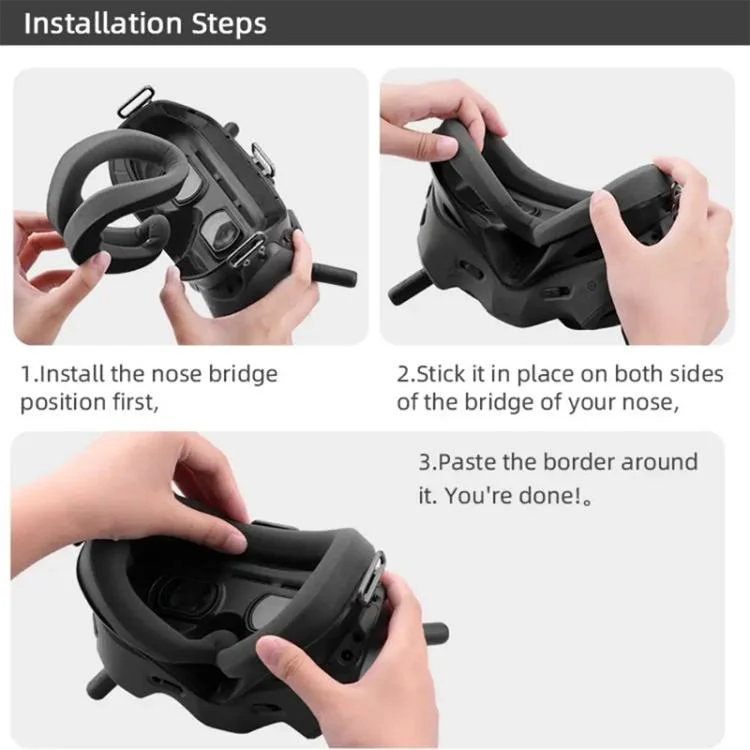 Installation Steps

1.Install the nose bridge position first,

2.Stick it in place on both sides of the bridge of your nose,

3.Paste the border around it. You're done!。