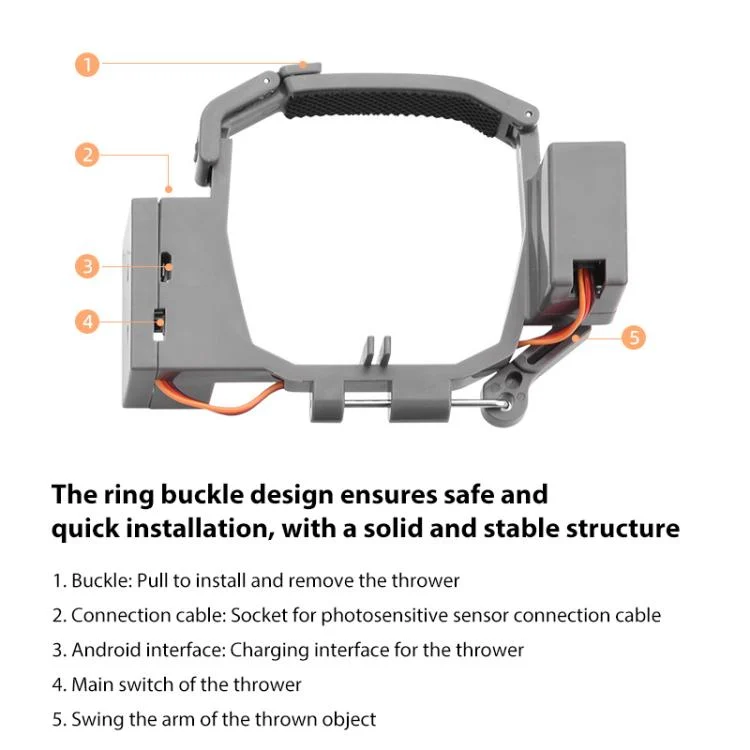 1
2
3
4
5

The ring buckle design ensures safe and quick installation, with a solid and stable structure

1. Buckle: Pull to install and remove the thrower
2. Connection cable: Socket for photosensitive sensor connection cable
3. Android interface: Charging interface for the thrower
4. Main switch of the thrower
5. Swing the arm of the thrown object