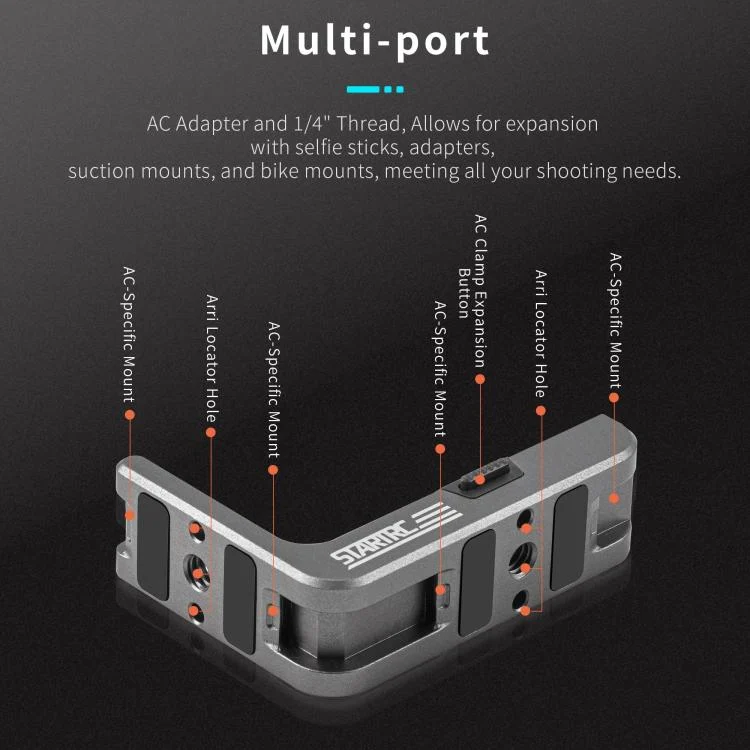 Multi-port

AC Adapter and 1/4" Thread, Allows for expansion with selfie sticks, adapters, suction mounts, and bike mounts, meeting all your shooting needs.

AC-Specific Mount

Arri Locator Hole

AC-Specific Mount

AC-Specific Mount

AC Clamp Expansion Button

Arri Locator Hole

AC-Specific Mount

STARTRC