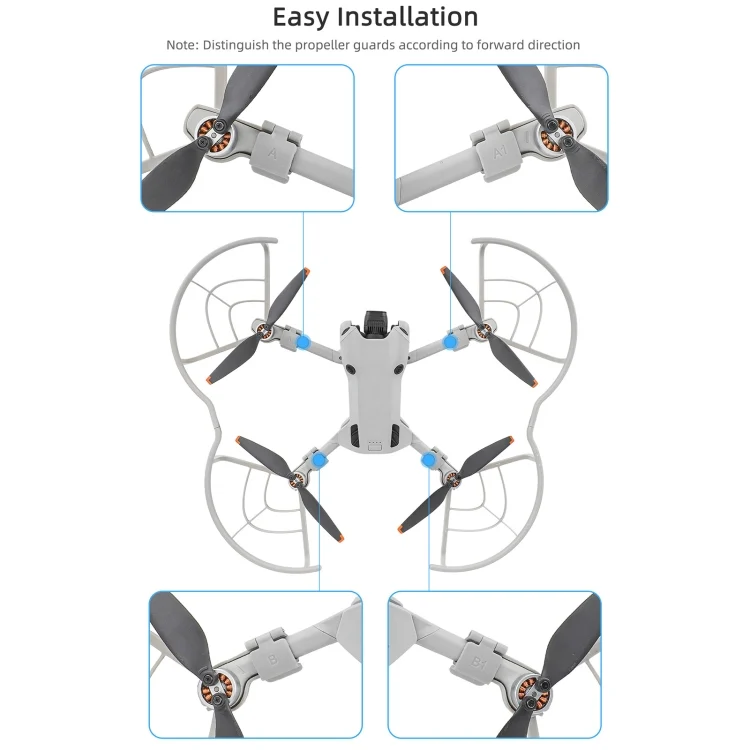 Easy Installation

Note: Distinguish the propeller guards according to forward direction

A

A1

B

B1