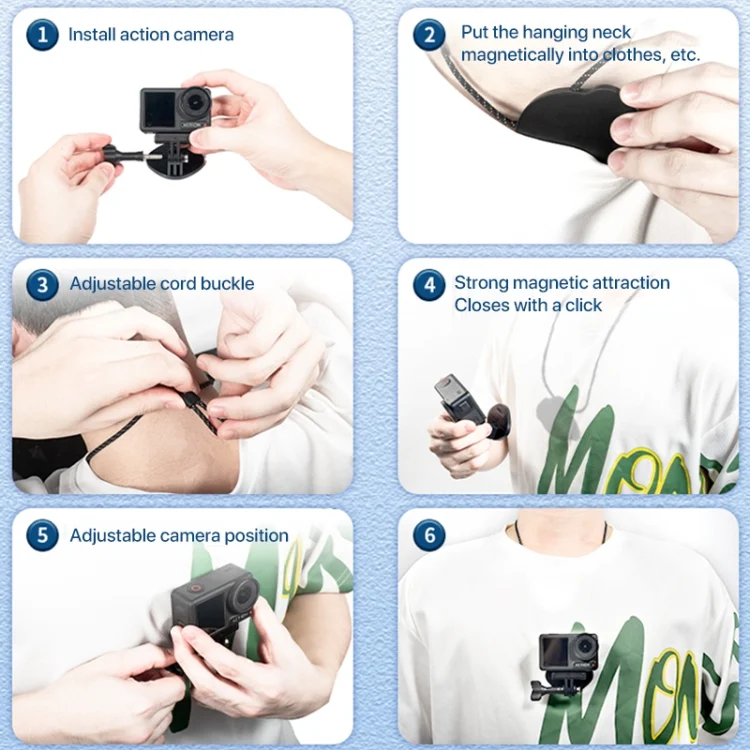 1 Install action camera

2 Put the hanging neck magnetically into clothes, etc.

3 Adjustable cord buckle

4 Strong magnetic attraction Closes with a click

5 Adjustable camera position

6