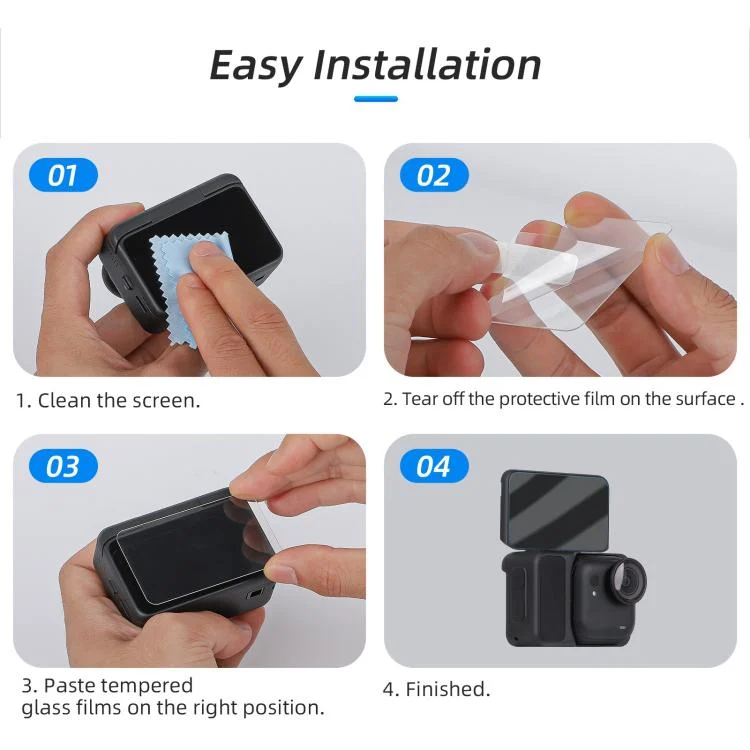 Easy Installation

01

1. Clean the screen.

02

2. Tear off the protective film on the surface .

03

3. Paste tempered glass films on the right position.

04

4. Finished.