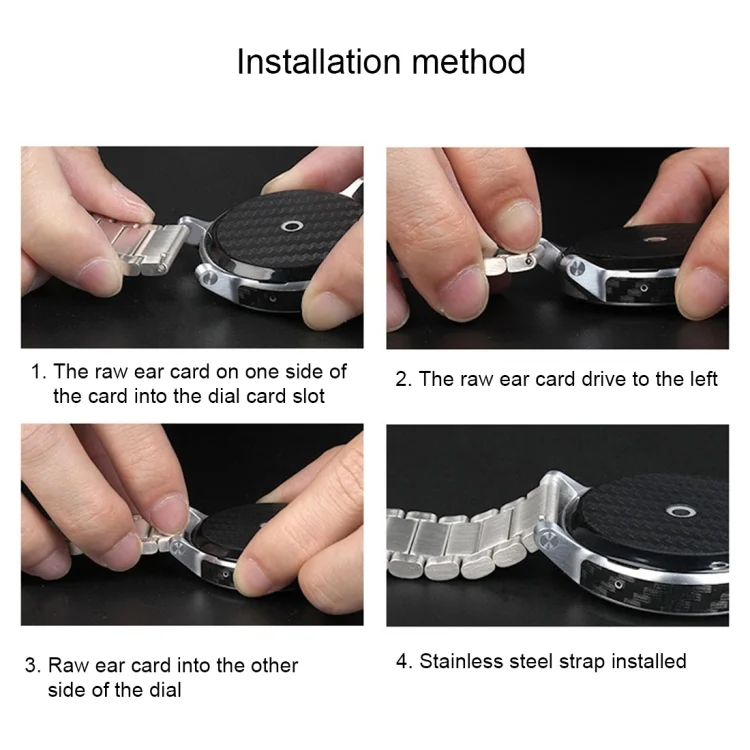 Installation method

1. The raw ear card on one side of the card into the dial card slot

2. The raw ear card drive to the left

3. Raw ear card into the other side of the dial

4. Stainless steel strap installed