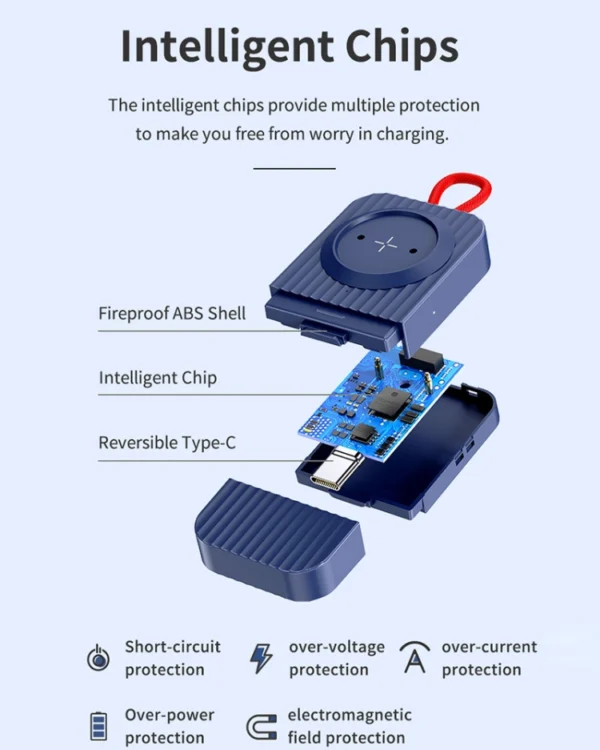 Intelligent Chips

The intelligent chips provide multiple protection to make you free from worry in charging.

Fireproof ABS Shell

Intelligent Chip

Reversible Type-C

Short-circuit protection

over-voltage protection

over-current protection

Over-power protection

electromagnetic field protection