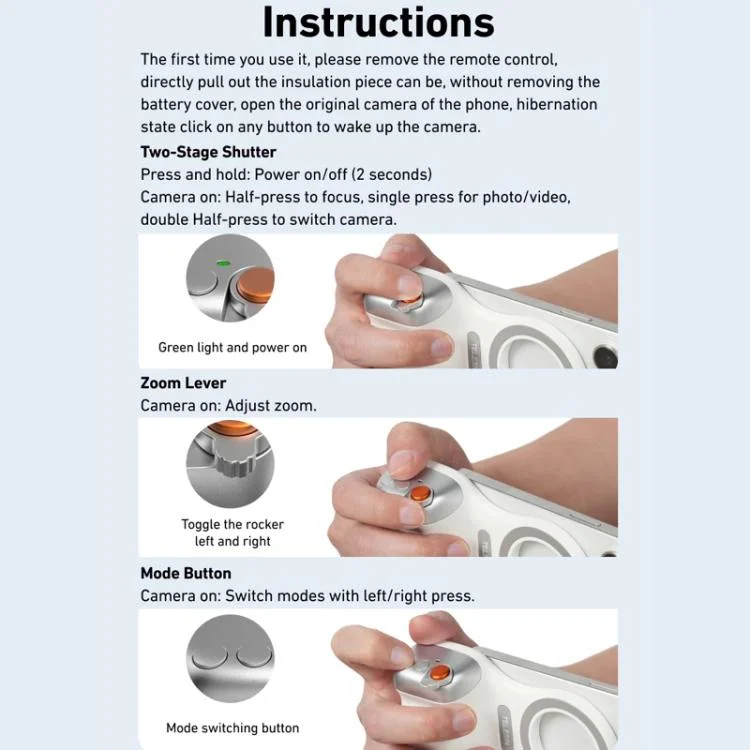 Instructions

The first time you use it, please remove the remote control, directly pull out the insulation piece can be, without removing the battery cover, open the original camera of the phone, hibernation state click on any button to wake up the camera.

Two-Stage Shutter
Press and hold: Power on/off (2 seconds)
Camera on: Half-press to focus, single press for photo/video, double Half-press to switch camera.

Green light and power on

Zoom Lever
Camera on: Adjust zoom.

Toggle the rocker left and right

Mode Button
Camera on: Switch modes with left/right press.

Mode switching button