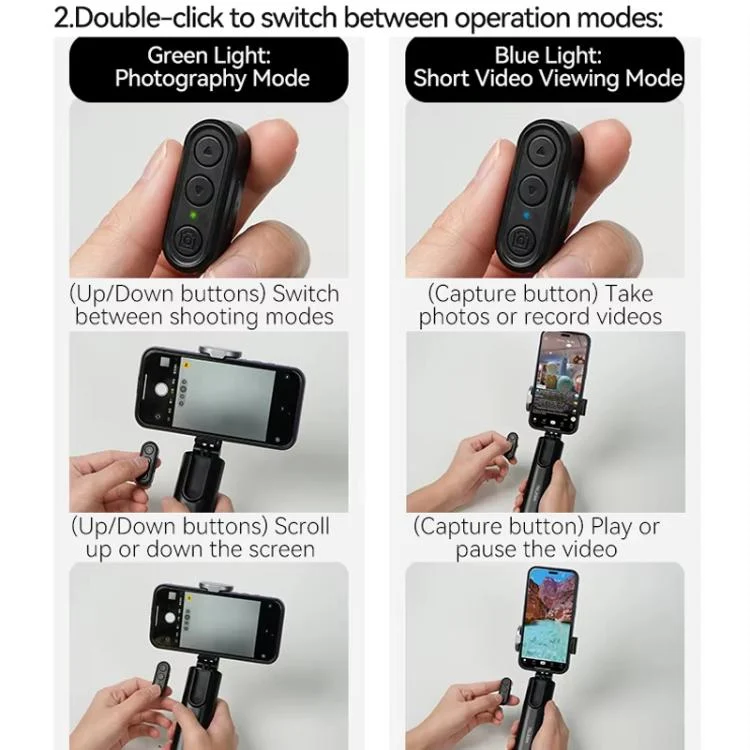 2.Double-click to switch between operation modes:

Green Light:
Photography Mode

(Up/Down buttons) Switch between shooting modes

(Up/Down buttons) Scroll up or down the screen

Blue Light:
Short Video Viewing Mode

(Capture button) Take photos or record videos

(Capture button) Play or pause the video