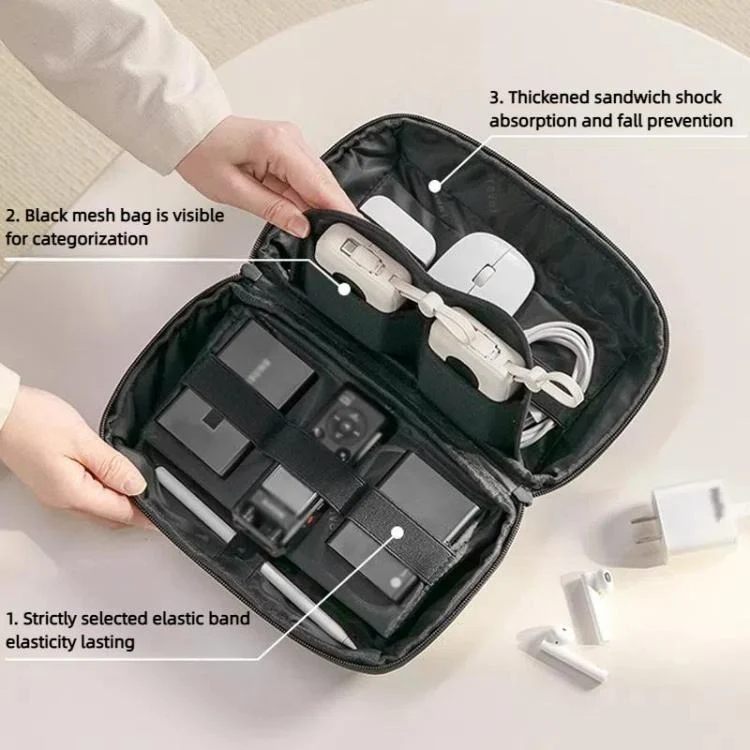 3. Thickened sandwich shock absorption and fall prevention

2. Black mesh bag is visible for categorization

1. Strictly selected elastic band elasticity lasting