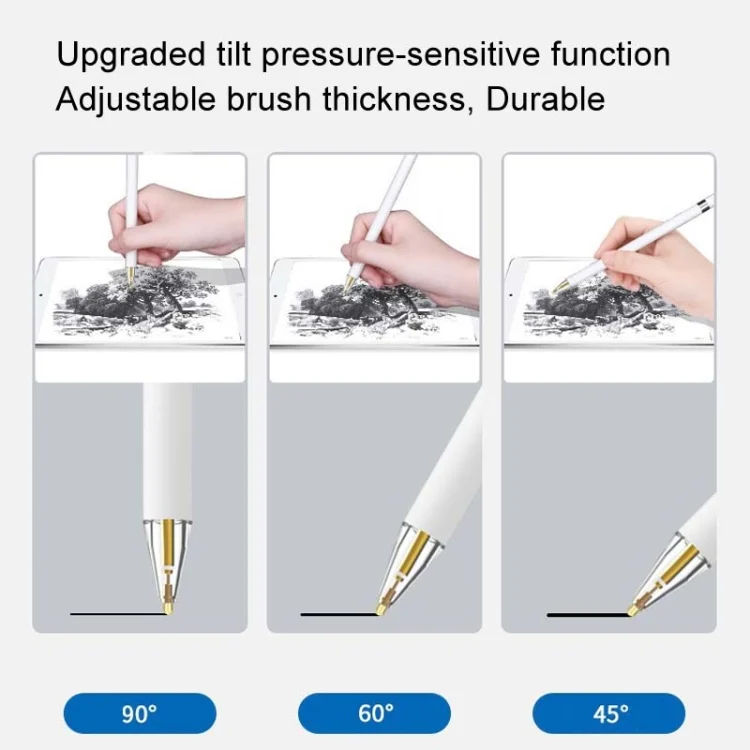 Upgraded tilt pressure-sensitive function
Adjustable brush thickness, Durable

90°

60°

45°