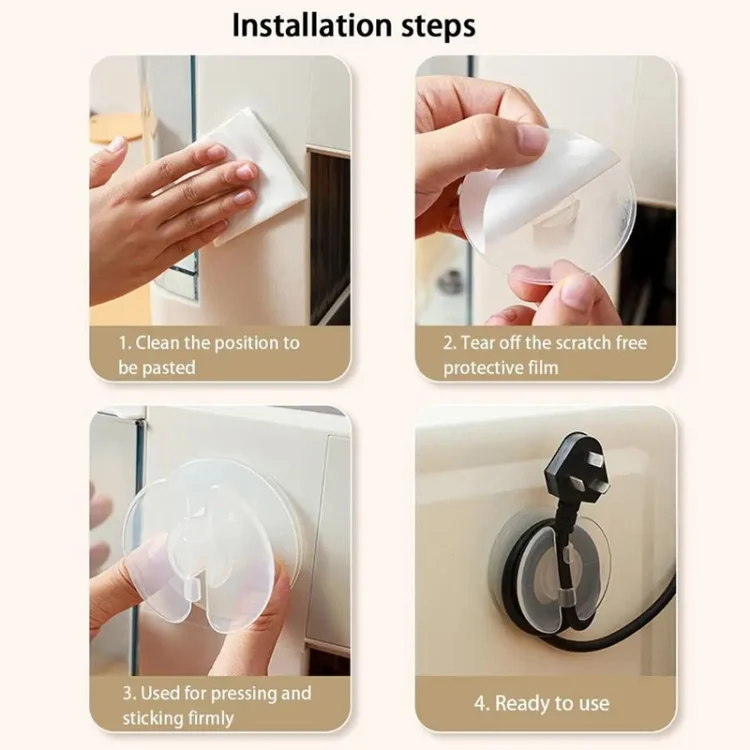 Installation steps

1. Clean the position to be pasted

2. Tear off the scratch free protective film

3. Used for pressing and sticking firmly

4. Ready to use