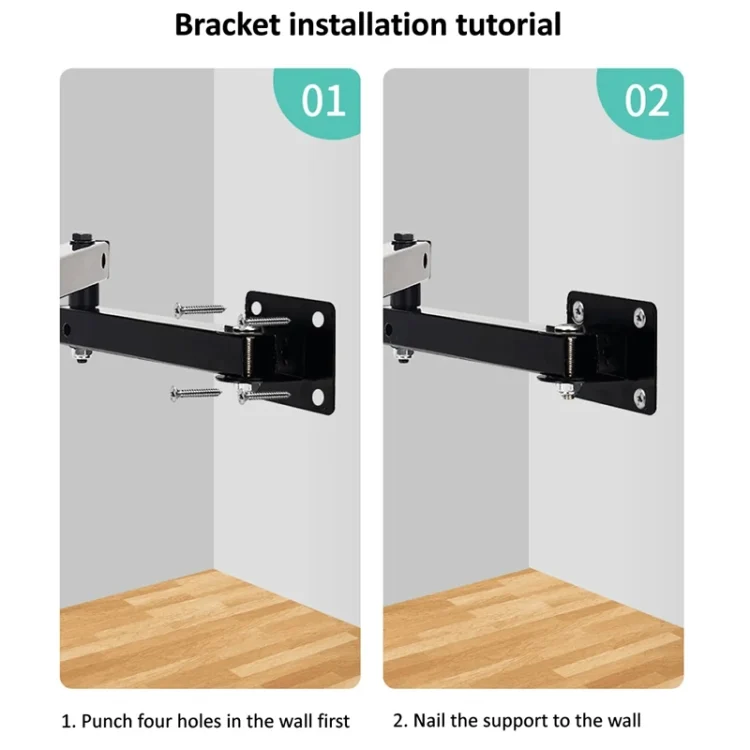 Bracket installation tutorial

01

02

1. Punch four holes in the wall first

2. Nail the support to the wall