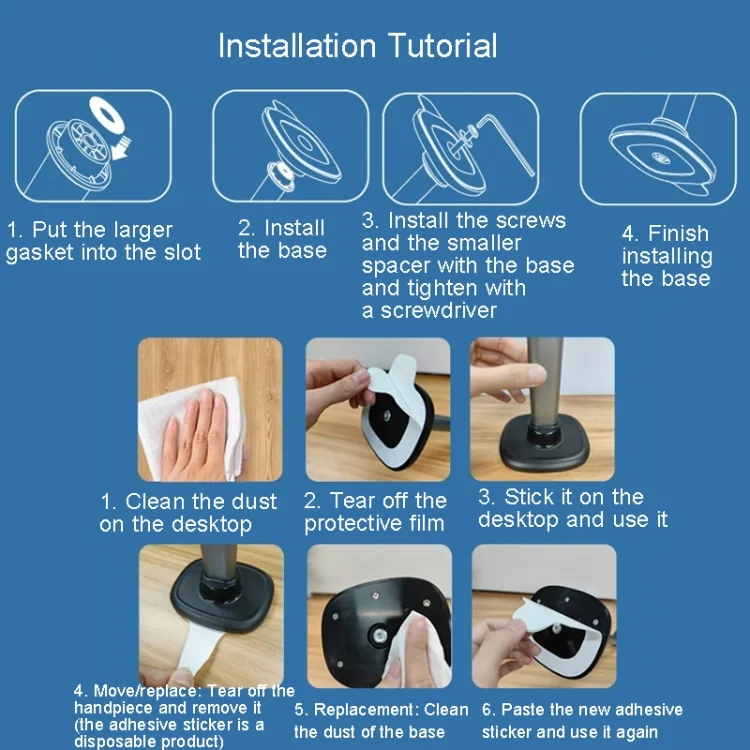 Installation Tutorial

1. Put the larger gasket into the slot

2. Install the base

3. Install the screws and the smaller spacer with the base and tighten with a screwdriver

4. Finish installing the base

1. Clean the dust on the desktop

2. Tear off the protective film

3. Stick it on the desktop and use it

4. Move/replace: Tear off the handpiece and remove it (the adhesive sticker is a disposable product)

5. Replacement: Clean the dust of the base

6. Paste the new adhesive sticker and use it again