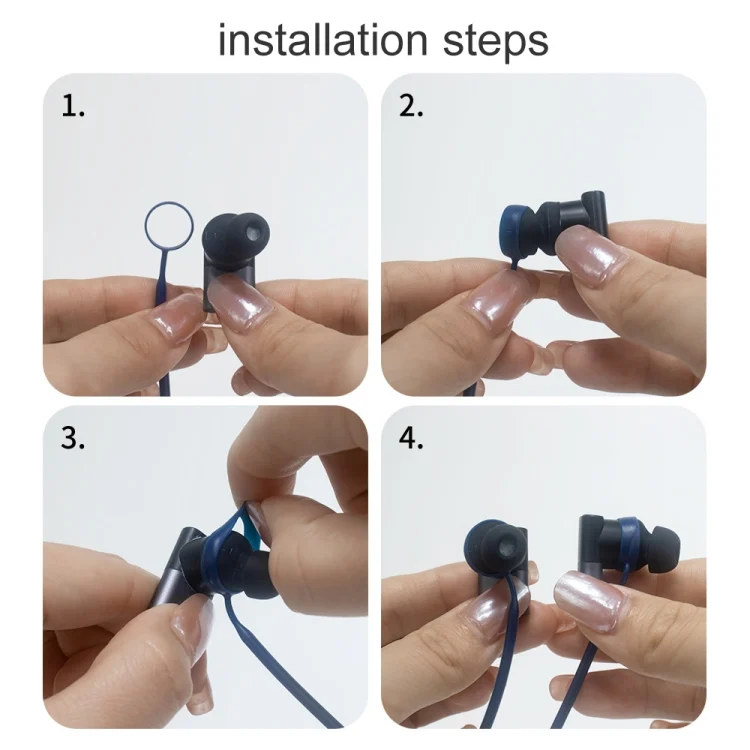 installation steps

1.

2.

3.

4.