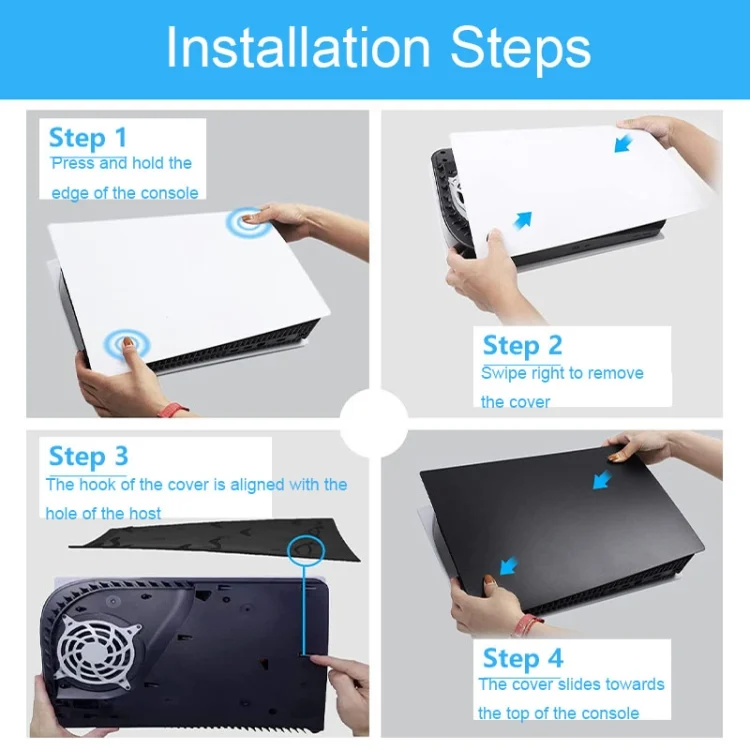 Installation Steps

Step 1
Press and hold the edge of the console

Step 2
Swipe right to remove the cover

Step 3
The hook of the cover is aligned with the hole of the host

Step 4
The cover slides towards the top of the console