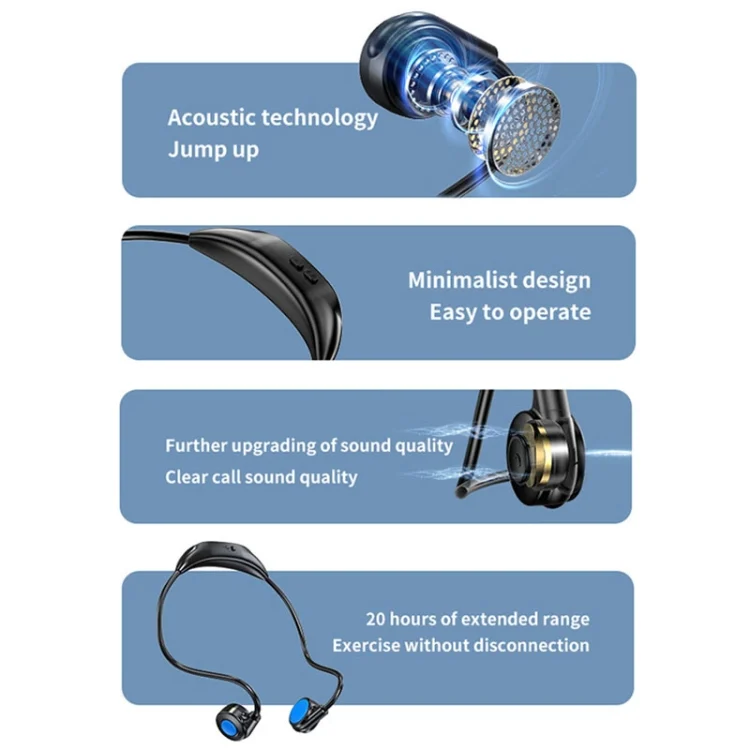 Acoustic technology
Jump up

Minimalist design
Easy to operate

Further upgrading of sound quality
Clear call sound quality

20 hours of extended range
Exercise without disconnection