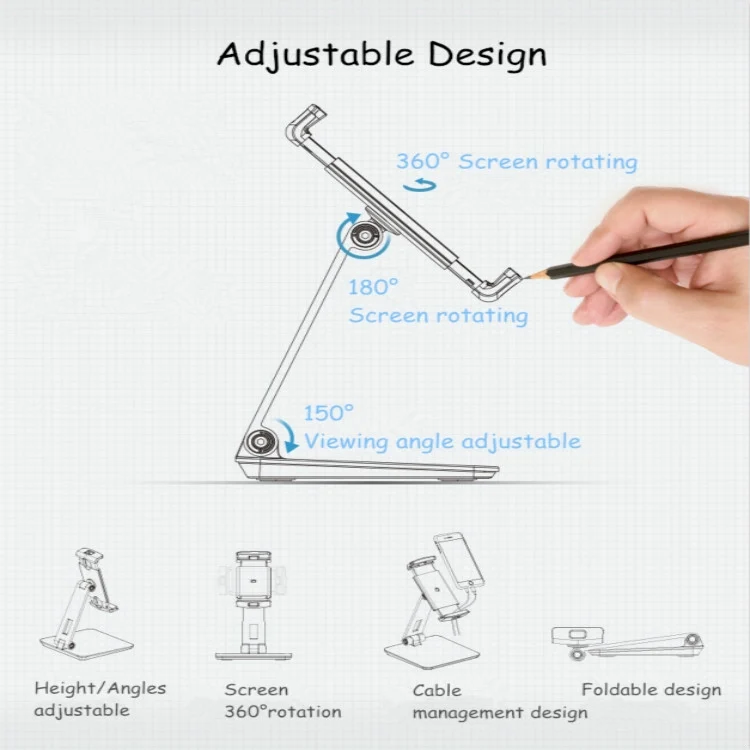 Adjustable Design

360° Screen rotating

180°
Screen rotating

150°
Viewing angle adjustable

Height/Angles adjustable

Screen 360°rotation

Cable management design

Foldable design