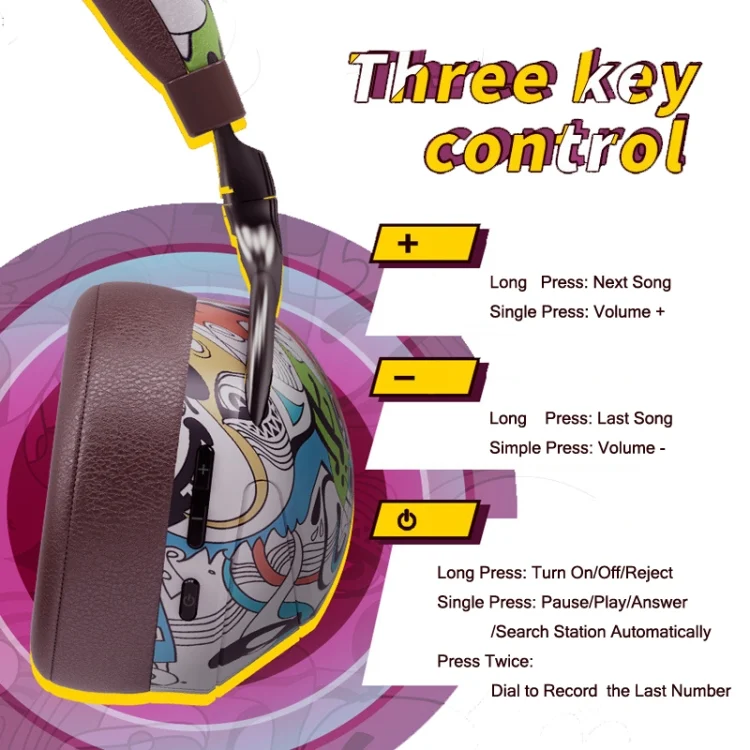 Three key control

+

Long Press: Next Song
Single Press: Volume +

−

Long Press: Last Song
Simple Press: Volume -

Long Press: Turn On/Off/Reject
Single Press: Pause/Play/Answer /Search Station Automatically
Press Twice:
Dial to Record the Last Number