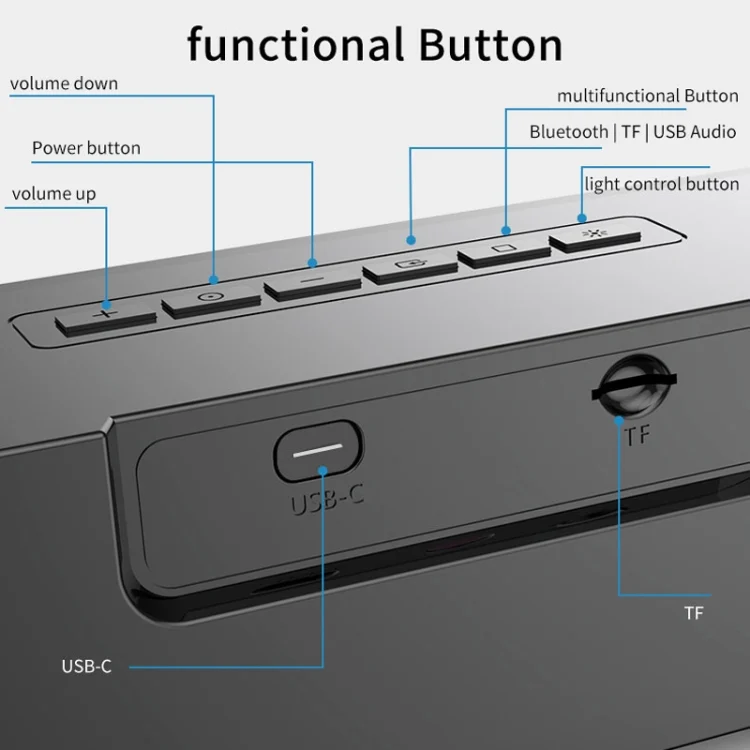 functional Button

volume down

Power button

volume up

multifunctional Button

Bluetooth | TF | USB Audio

light control button

USB-C

TF

TF

USB-C