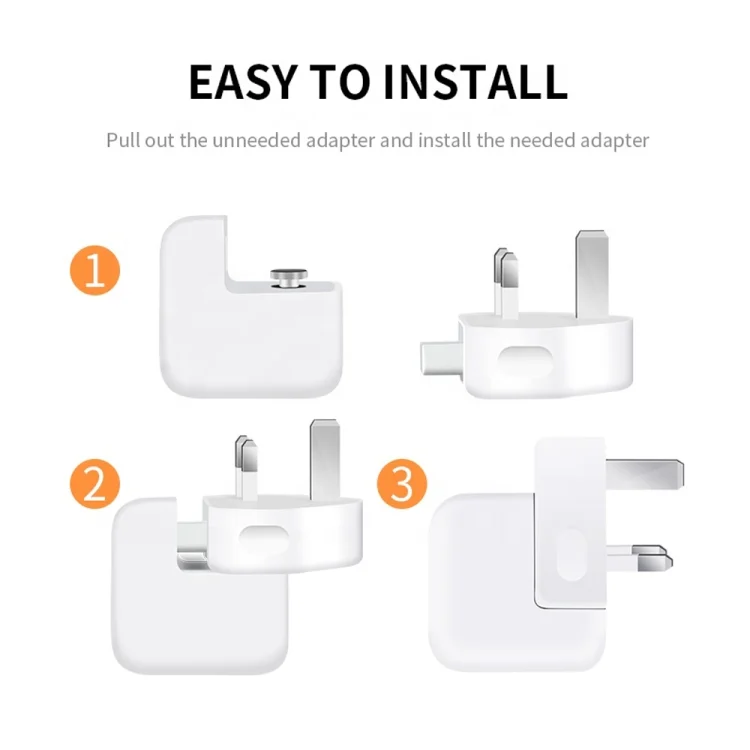 EASY TO INSTALL

Pull out the unneeded adapter and install the needed adapter

1

2

3