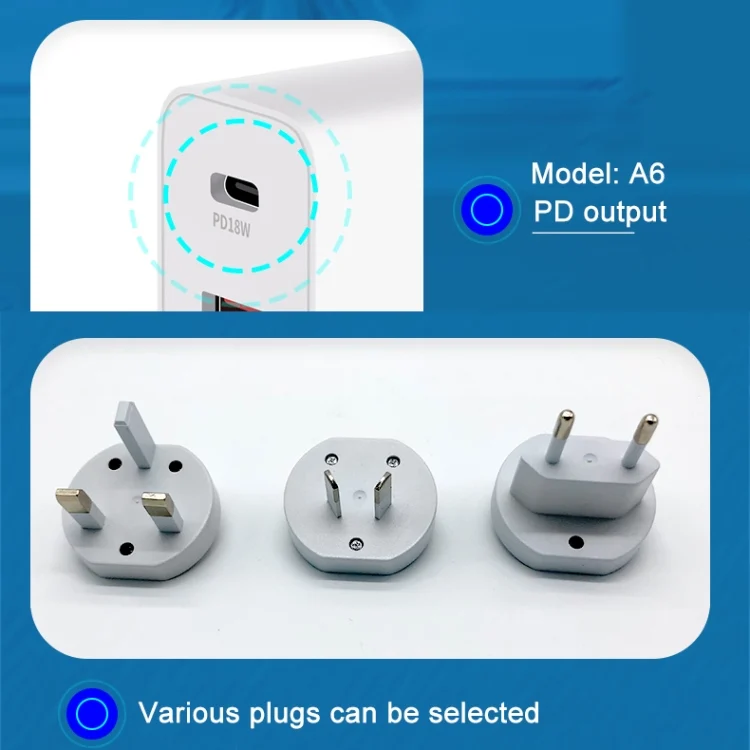 PD18W

Model: A6
PD output

Various plugs can be selected