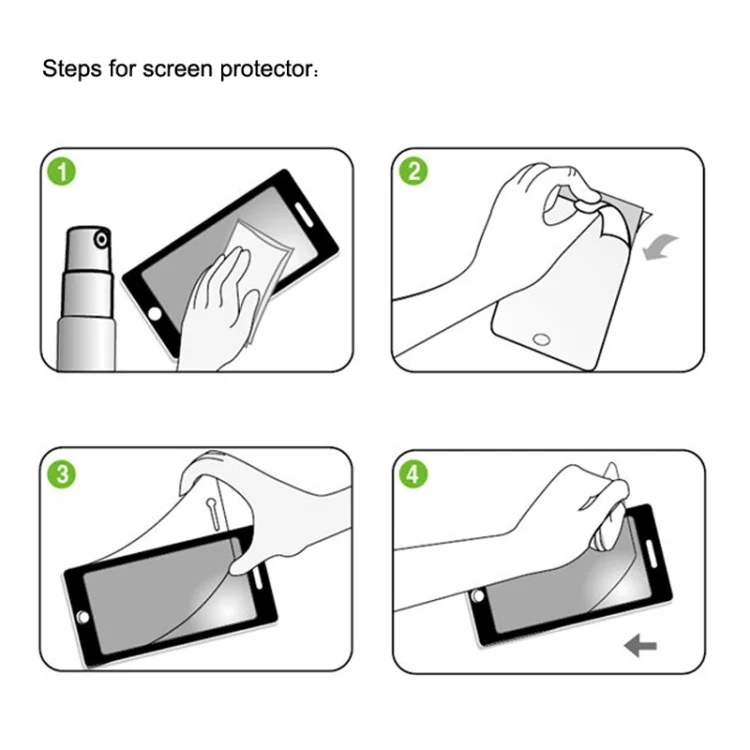 Steps for screen protector：

1

2

3

4