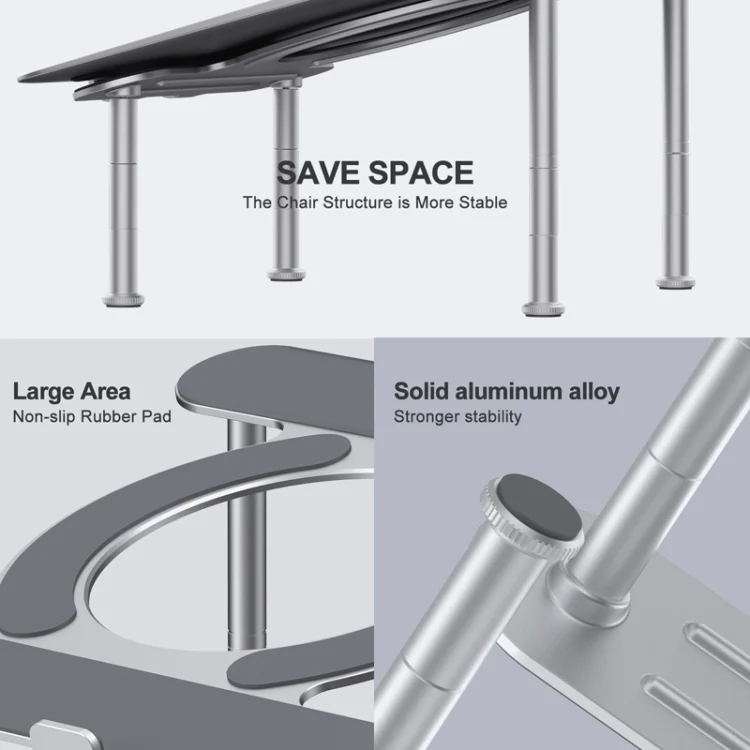 SAVE SPACE
The Chair Structure is More Stable

Large Area
Non-slip Rubber Pad

Solid aluminum alloy
Stronger stability